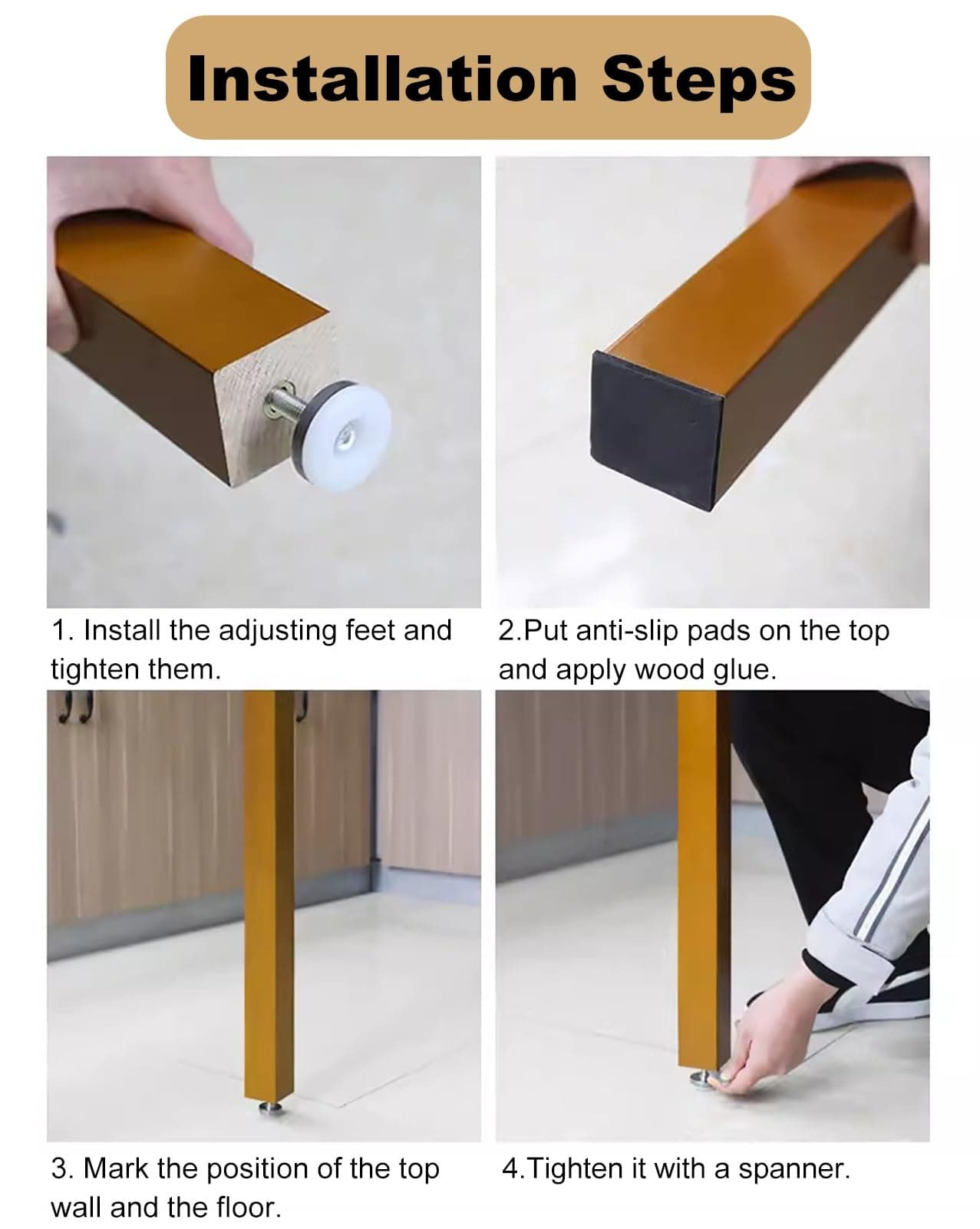 Installation Steps

1. Install the adjusting feet and tighten them.

2.Put anti-slip pads on the top and apply wood glue.

3. Mark the position of the top wall and the floor.

4.Tighten it with a spanner.