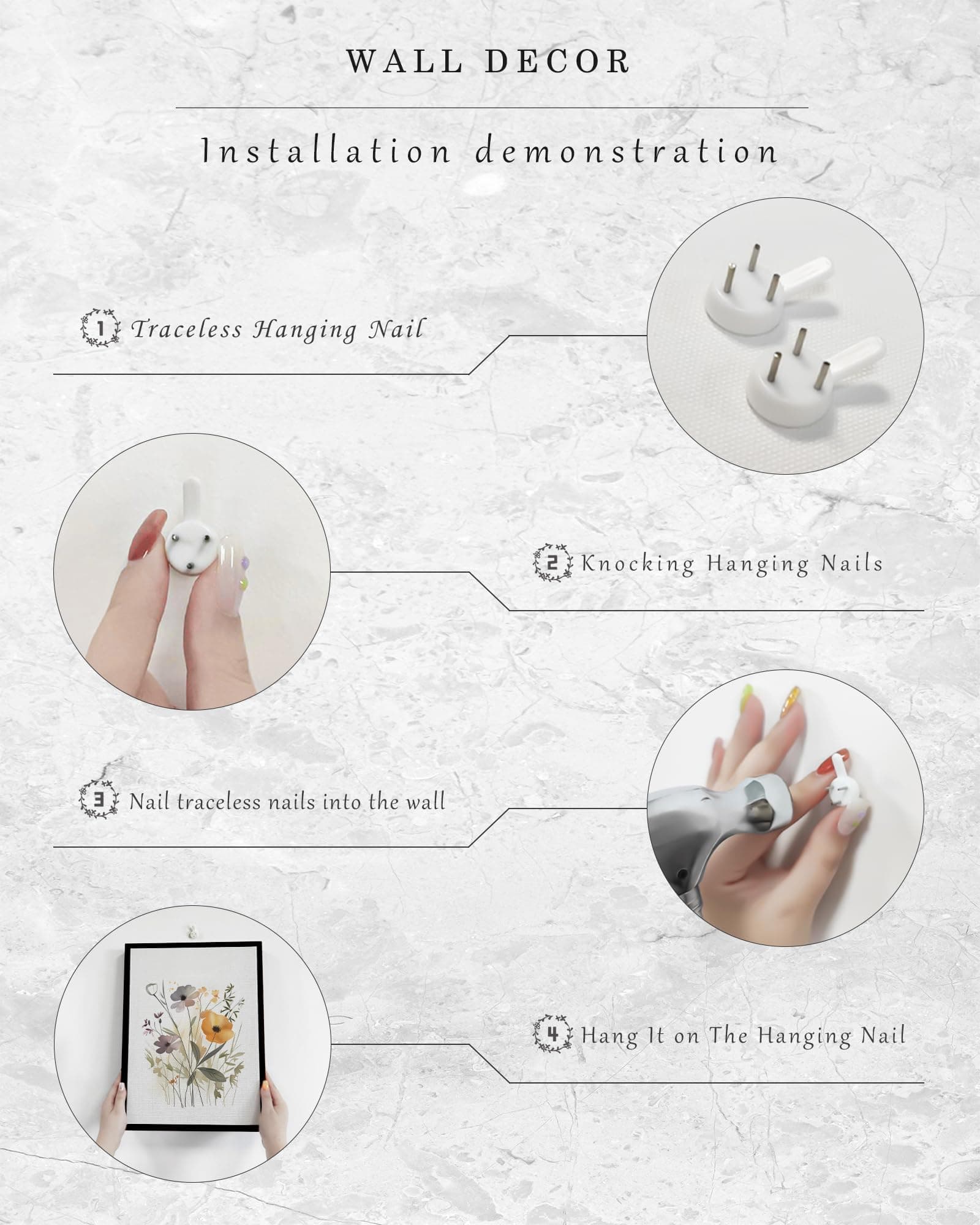 WALL DECOR

Installation demonstration

1 Traceless Hanging Nail

2 Knocking Hanging Nails

3 Nail traceless nails into the wall

4 Hang It on The Hanging Nail